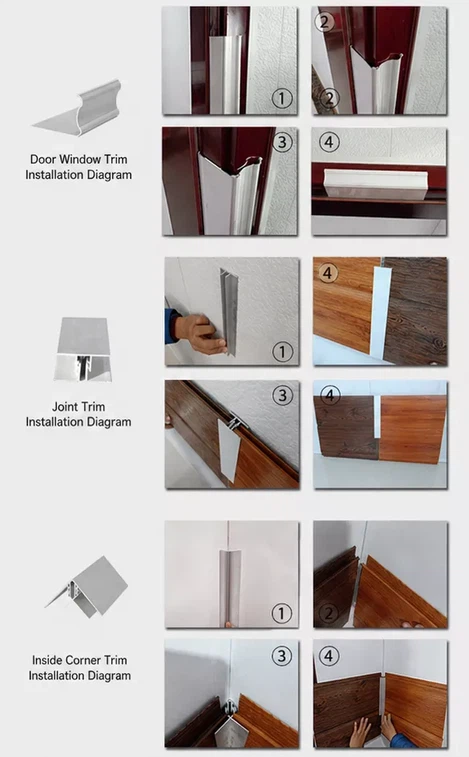 Door Window Trim Installation Diagram

①

②

②

③

④

Joint Trim Installation Diagram

①

④

③

④

Inside Corner Trim Installation Diagram

①

②

③

④